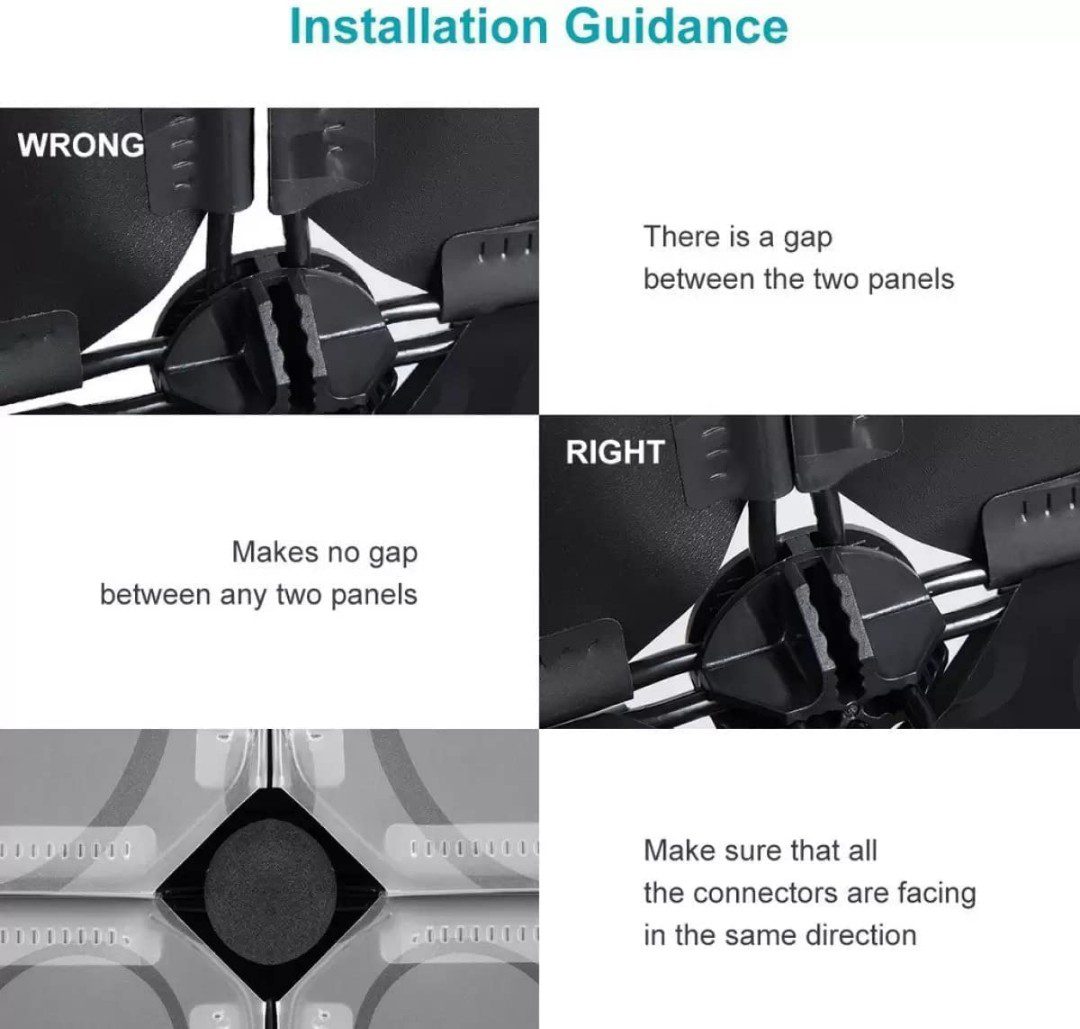 Installation Guidance

WRONG

There is a gap between the two panels

RIGHT

Makes no gap between any two panels

Make sure that all the connectors are facing in the same direction